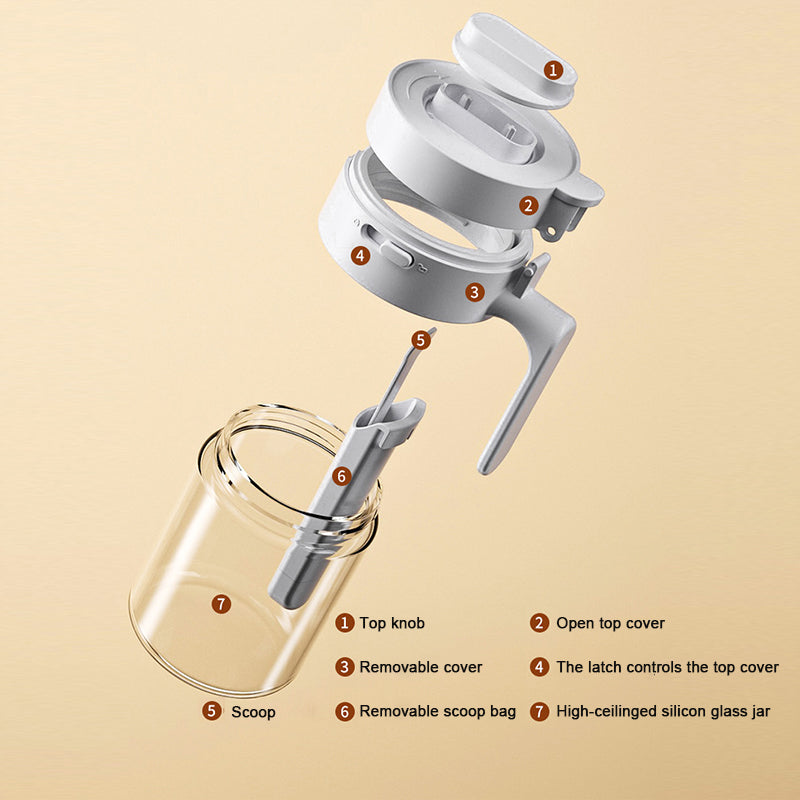 1
2
4
3
5
6
7

1 Top knob
2 Open top cover
3 Removable cover
4 The latch controls the top cover
5 Scoop
6 Removable scoop bag
7 High-ceilinged silicon glass jar