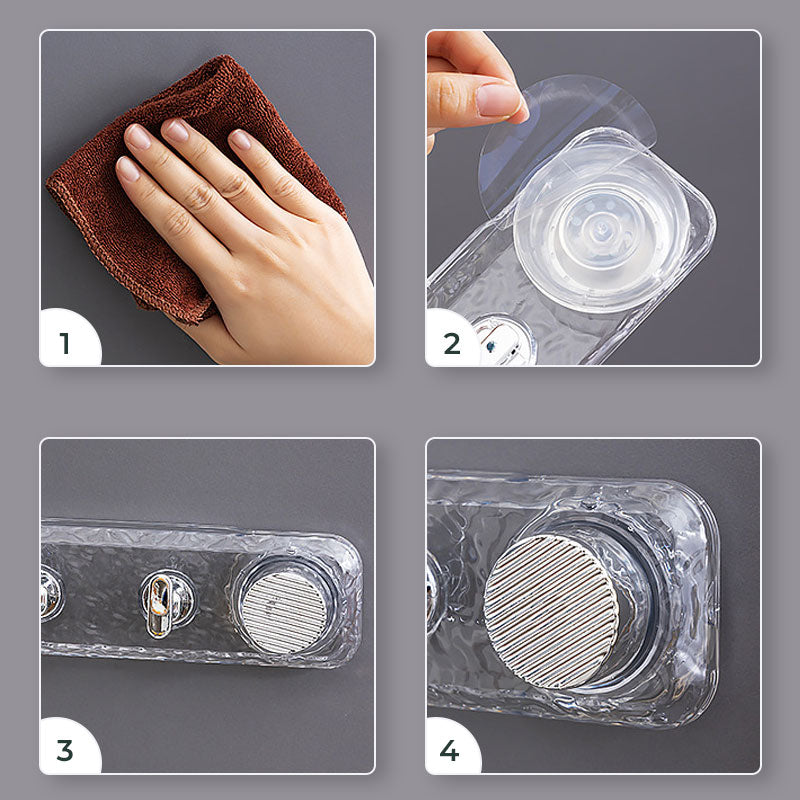 1

2

3

4