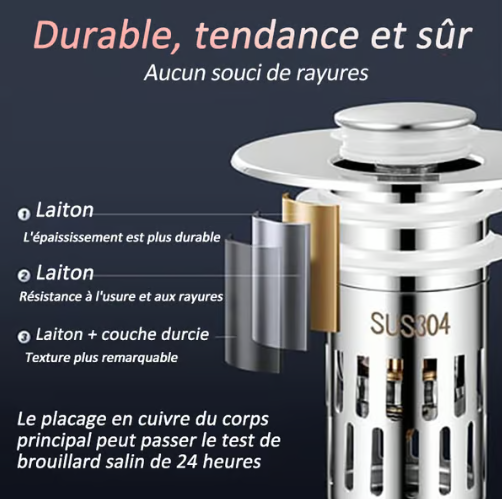 Durable, tendance et sûr
Aucun souci de rayures

1 Laiton
L'épaississement est plus durable

2 Laiton
Résistance à l'usure et aux rayures

3 Laiton + couche durcie
Texture plus remarquable

SUS304

Le placage en cuivre du corps principal peut passer le test de brouillard salin de 24 heures