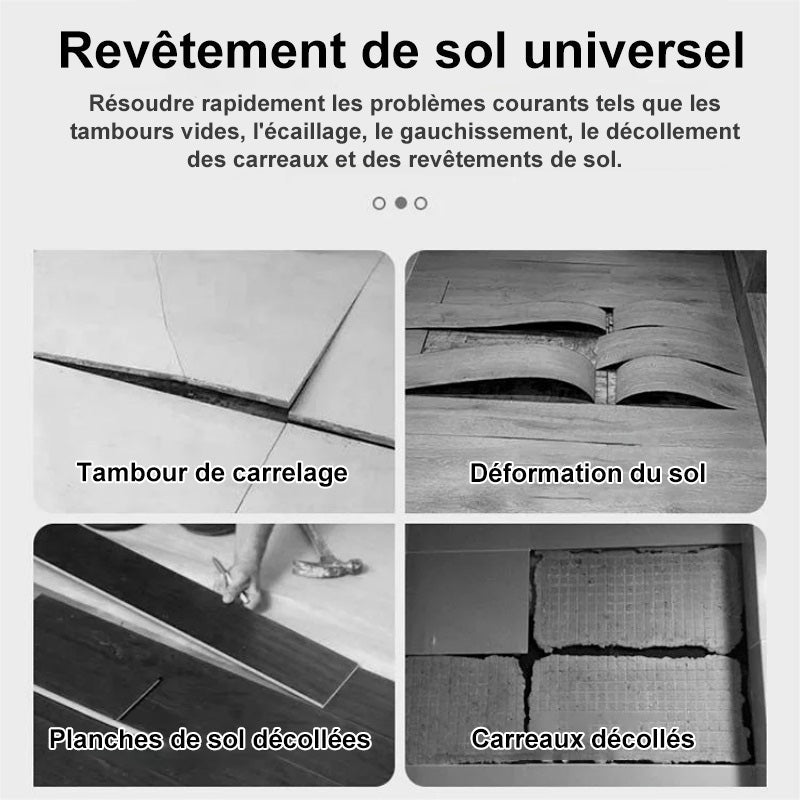 Revêtement de sol universel

Résoudre rapidement les problèmes courants tels que les tambours vides, l'écaillage, le gauchissement, le décollement des carreaux et des revêtements de sol.

Tambour de carrelage

Déformation du sol

Planches de sol décollées

Carreaux décollés